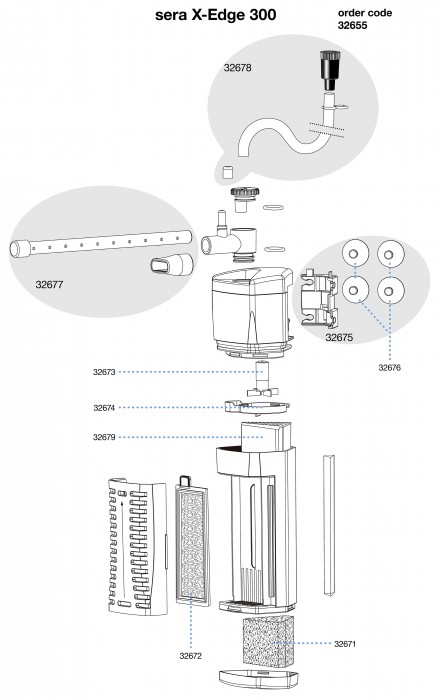 sera X-Edge 300

order code
32655

32678

32677

32675

32676

32673

32674

32679

32672

32671