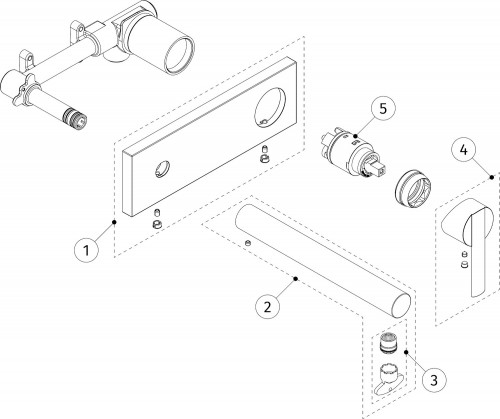 5

4

1

2

3