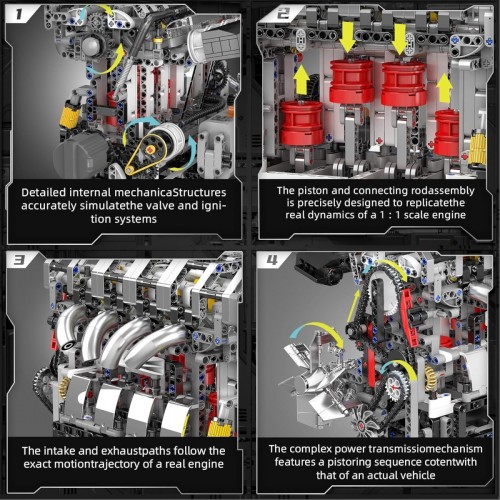 1

Detailed internal mechanicaStructures accurately simulatethe valve and ignition systems

2

The piston and connecting rodassembly is precisely designed to replicatethe real dynamics of a 1 : 1 scale engine

3

The intake and exhaustpaths follow the exact motiontrajectory of a real engine

4

The complex power transmissiomechanism features a pistoring sequence cotentwith that of an actual vehicle