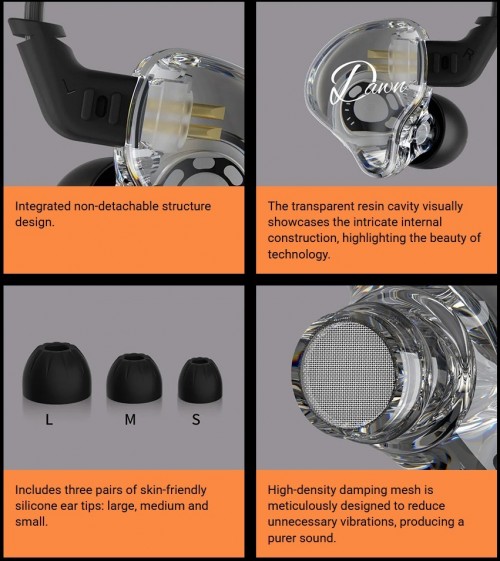 L

Integrated non-detachable structure design.

Dawn

R

The transparent resin cavity visually showcases the intricate internal construction, highlighting the beauty of technology.

L M S

Includes three pairs of skin-friendly silicone ear tips: large, medium and small.

High-density damping mesh is meticulously designed to reduce unnecessary vibrations, producing a purer sound.