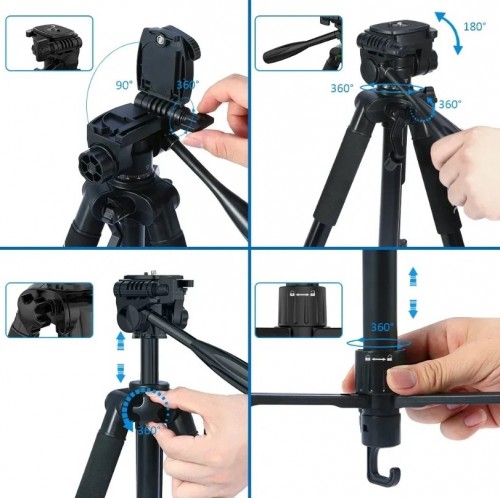 90°
360°
180°
360°
360°
360°
360°