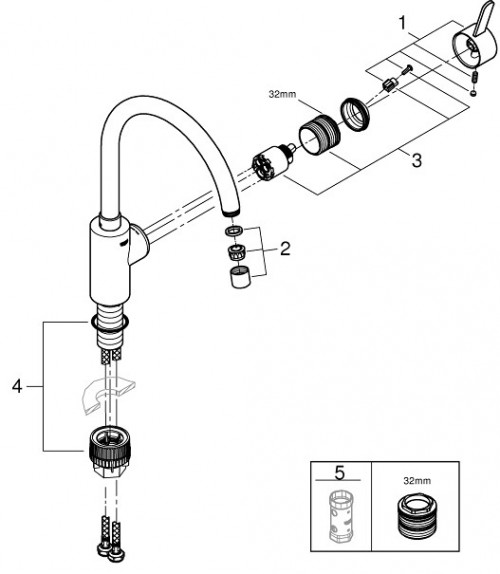 1
32mm
3
2
4
5
32mm