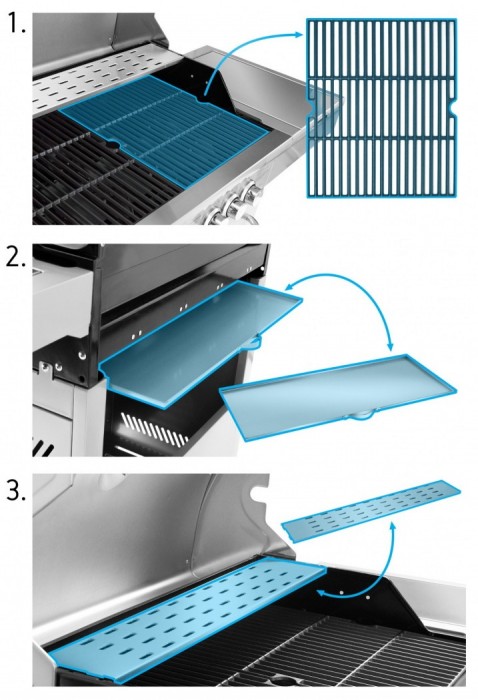 1.

2.

3.