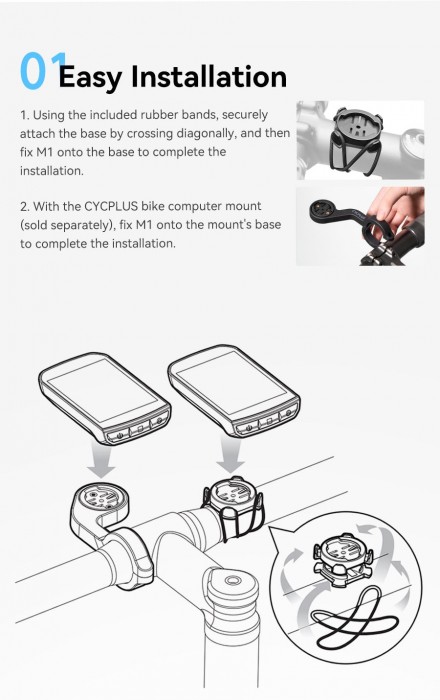 01 Easy Installation

1. Using the included rubber bands, securely attach the base by crossing diagonally, and then fix M1 onto the base to complete the installation.

2. With the CYCPLUS bike computer mount (sold separately), fix M1 onto the mount's base to complete the installation.