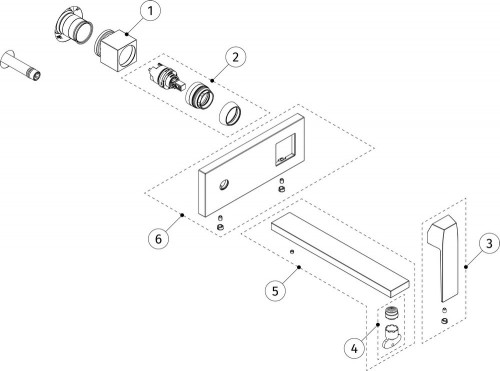 1
2
6
5
3
4