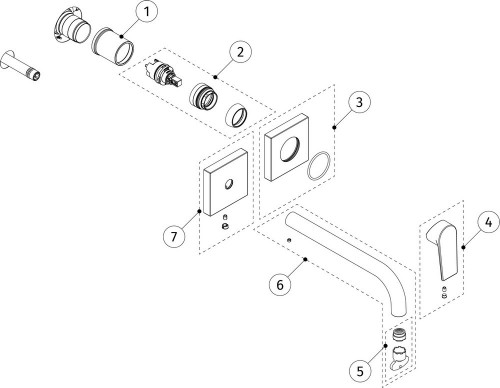 1
2
3
7
4
6
5