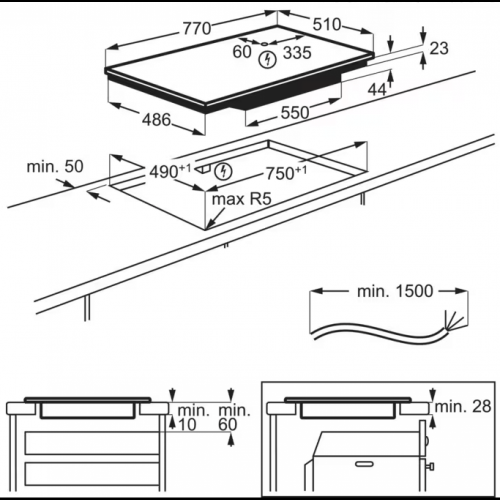 770
510
60
335
23
44
486
550
min. 50
$490^{+1}$
$750^{+1}$
max R5
min. 1500
min.
10
min.
60
min. 28