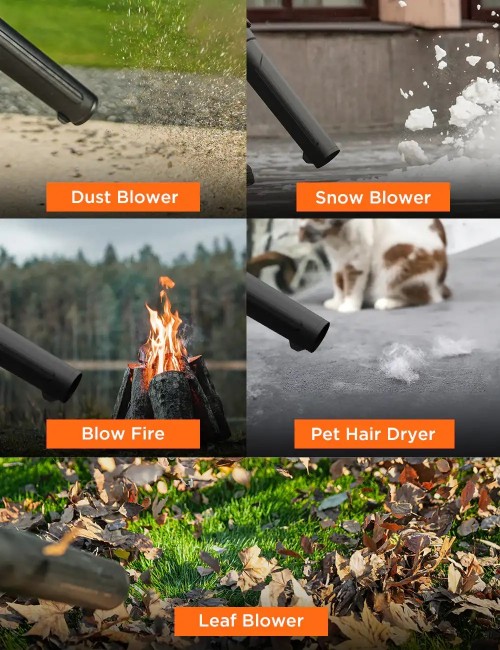 Dust Blower

Snow Blower

Blow Fire

Pet Hair Dryer

Leaf Blower