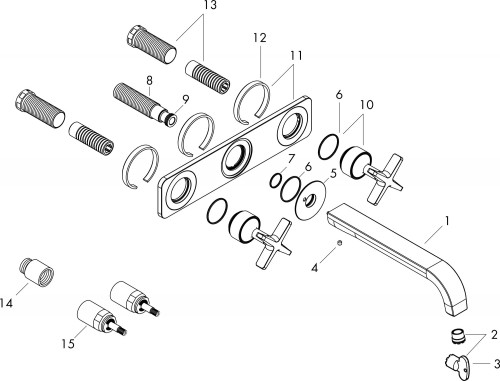 13
12
11
8
9
6
10
7
6
5
1
4
14
15
2
3