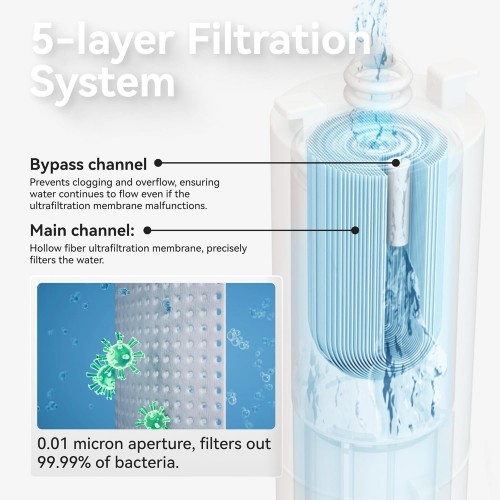 5-layer Filtration System

Bypass channel

Prevents clogging and overflow, ensuring water continues to flow even if the ultrafiltration membrane malfunctions.

Main channel:

Hollow fiber ultrafiltration membrane, precisely filters the water.

0.01 micron aperture, filters out 99.99% of bacteria.