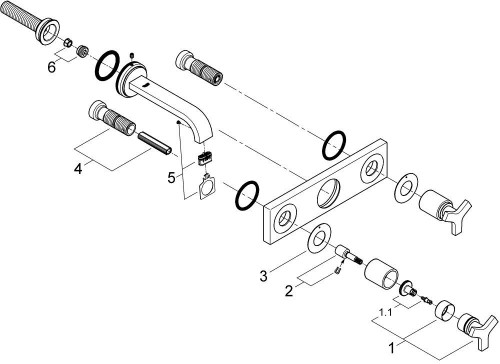 6
4
5
3
2
1.1
1