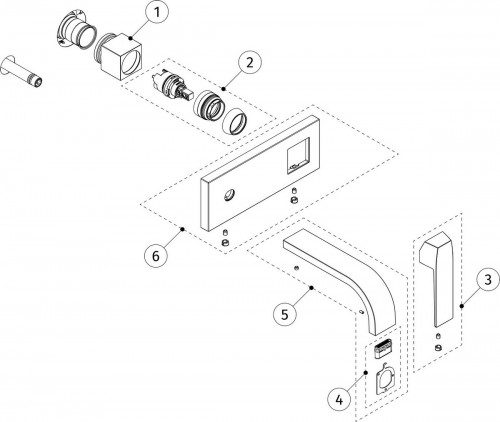 1
2
6
5
3
4