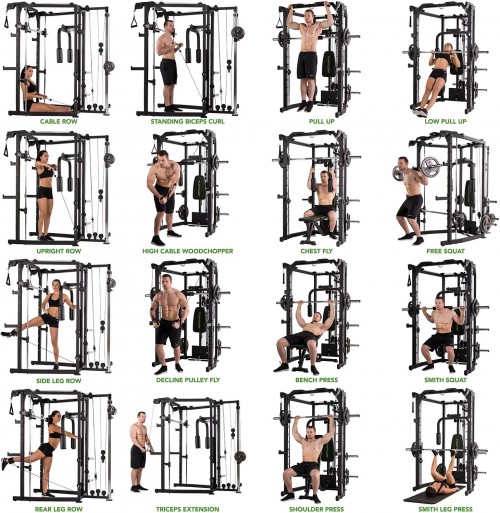 CABLE ROW
STANDING BICEPS CURL
PULL UP
LOW PULL UP
UPRIGHT ROW
HIGH CABLE WOODCHOPPER
CHEST FLY
FREE SQUAT
SIDE LEG ROW
DECLINE PULLEY FLY
BENCH PRESS
SMITH SQUAT
REAR LEG ROW
TRICEPS EXTENSION
SHOULDER PRESS
SMITH LEG PRESS