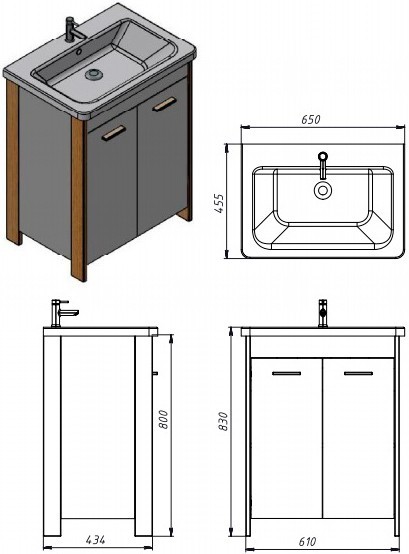 650

455

800

830

434

610