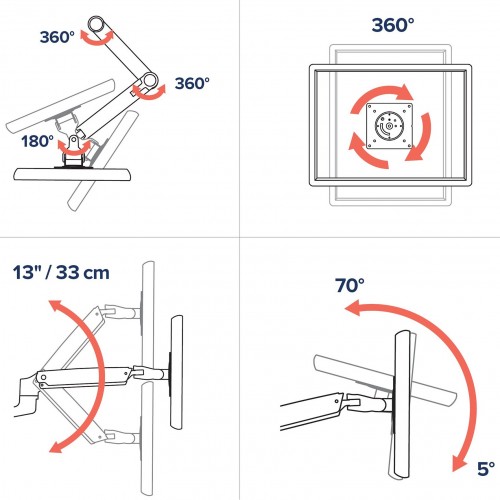 360°

360°

180°

360°

13" / 33 cm

70°

5°