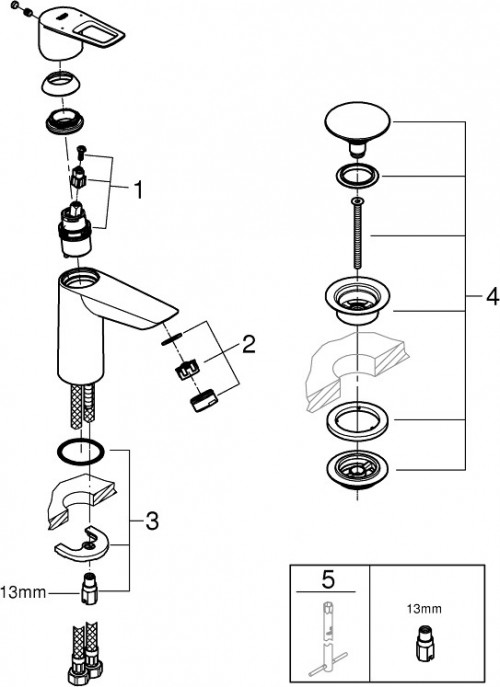 1
2
3
13mm
4
5
13mm