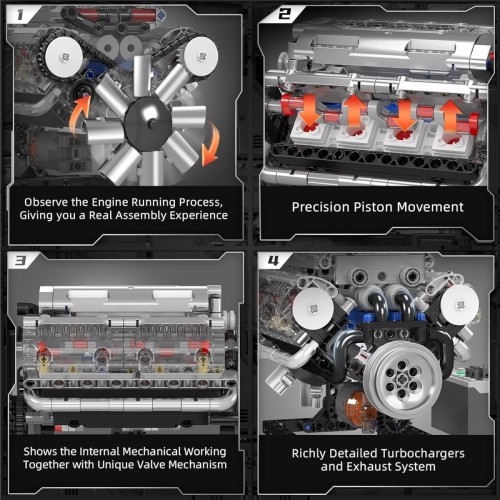 1

Observe the Engine Running Process, Giving you a Real Assembly Experience

2

Precision Piston Movement

3

Shows the Internal Mechanical Working Together with Unique Valve Mechanism

4

Richly Detailed Turbochargers and Exhaust System