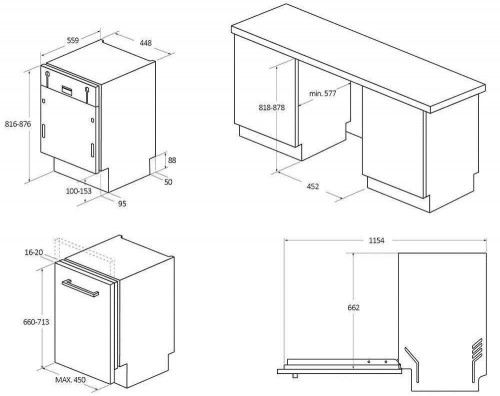 559
448
816-876
88
50
100-153
95

818-878
min. 577
452

16-20
660-713
MAX. 450

1154
662