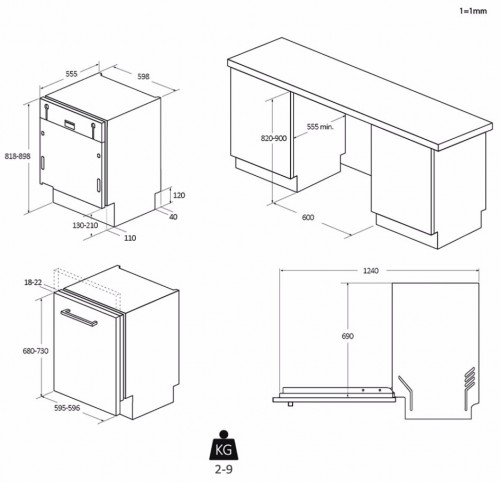 1=1mm

555
598
818-898
120
40
130-210
110

820-900
555 min.
600

18-22
680-730
595-596

1240
690

KG
2-9