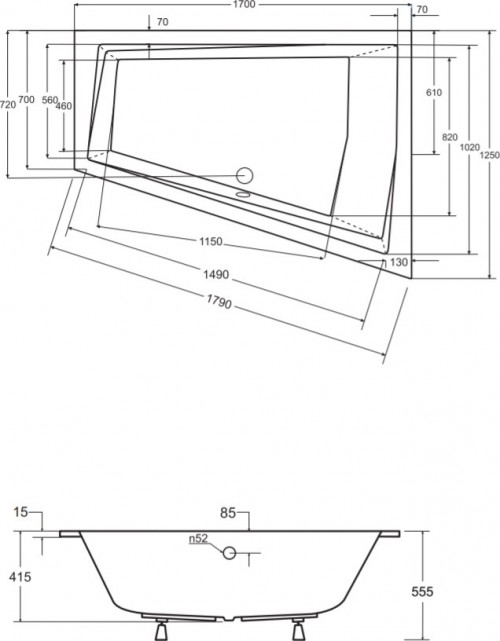 1700
70
70
720
700
560
460
610
820
1020
1250
1150
130
1490
1790

15
85
n52
415
555