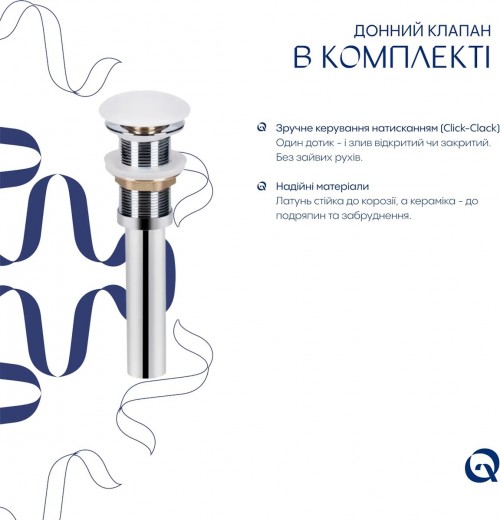 ДОННИЙ КЛАПАН
В КОМПЛЕКТІ

Зручне керування натисканням (Click-Clack)
Один дотик - і злив відкритий чи закритий. Без зайвих рухів.

Надійні матеріали
Латунь стійка до корозії, а кераміка - до подряпин та забруднення.