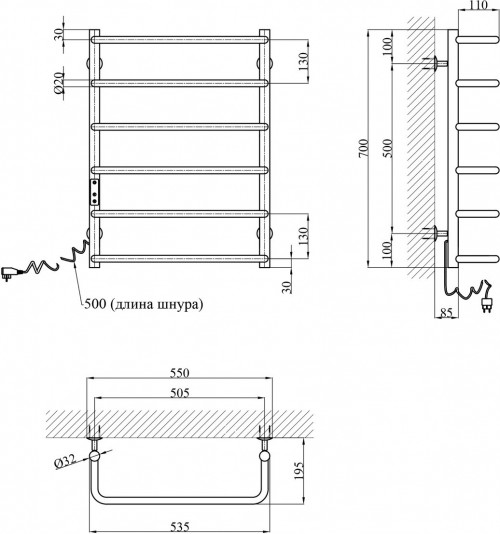 30
Ø20
130
130
30
500 (длина шнура)
110
100
700
500
100
85
550
505
Ø32
195
535