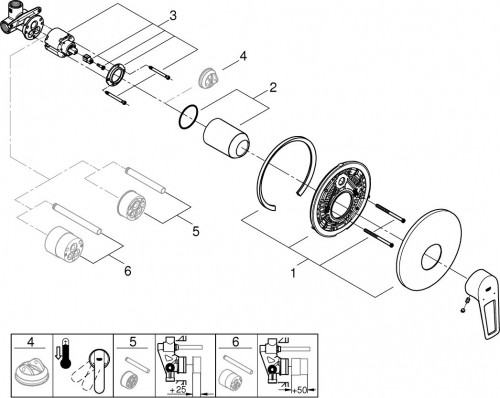 3
4
2
5
6
1
4
5
+25
6
+50