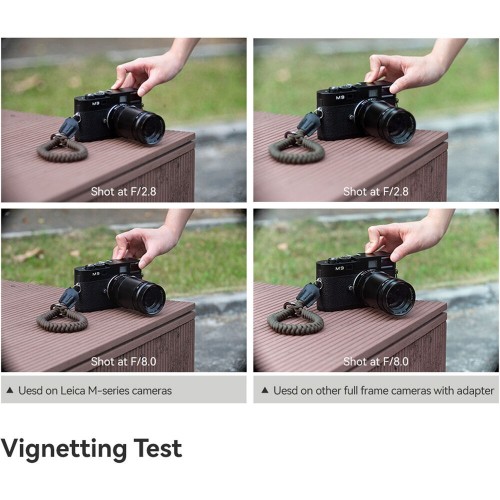 M9

Shot at F/2.8

M9

Shot at F/2.8

M9

Shot at F/8.0

M9

Shot at F/8.0

▲ Uesd on Leica M-series cameras

▲ Uesd on other full frame cameras with adapter

Vignetting Test