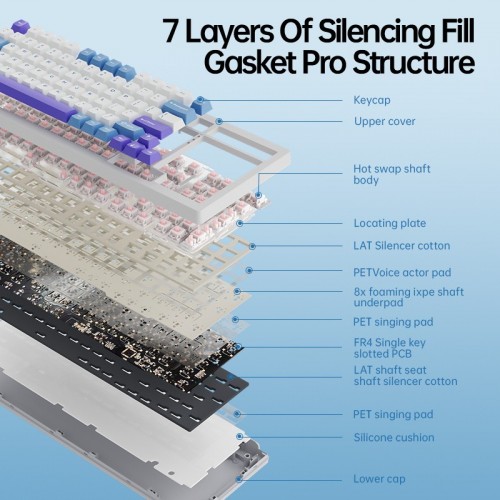 7 Layers Of Silencing Fill Gasket Pro Structure

Keycap

Upper cover

Hot swap shaft body

Locating plate

LAT Silencer cotton

PETVoice actor pad

8x foaming ixpe shaft underpad

PET singing pad

FR4 Single key slotted PCB

LAT shaft seat shaft silencer cotton

PET singing pad

Silicone cushion

Lower cap