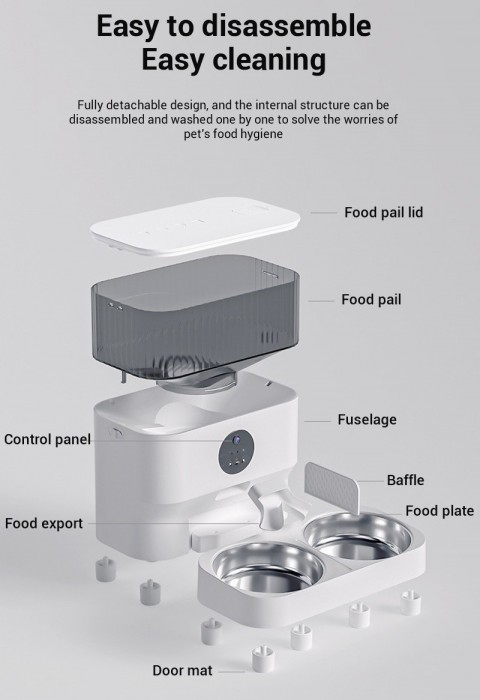 Easy to disassemble
Easy cleaning

Fully detachable design, and the internal structure can be disassembled and washed one by one to solve the worries of pet's food hygiene

Food pail lid

Food pail

Fuselage

Control panel

Baffle

Food plate

Food export

Door mat