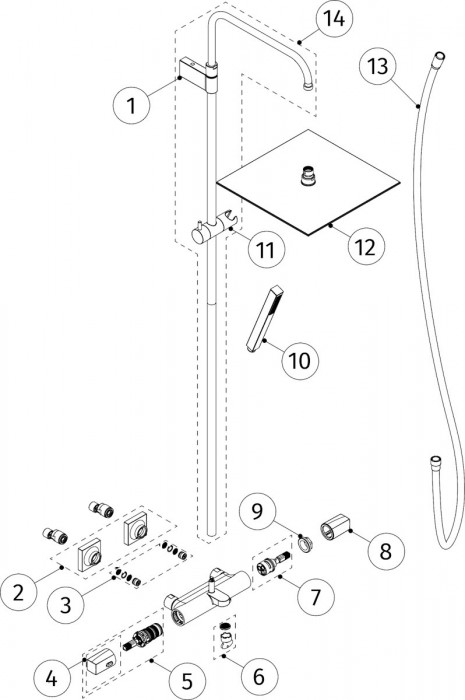 14
13
1
12
11
10
9
8
2
3
7
4
5
6