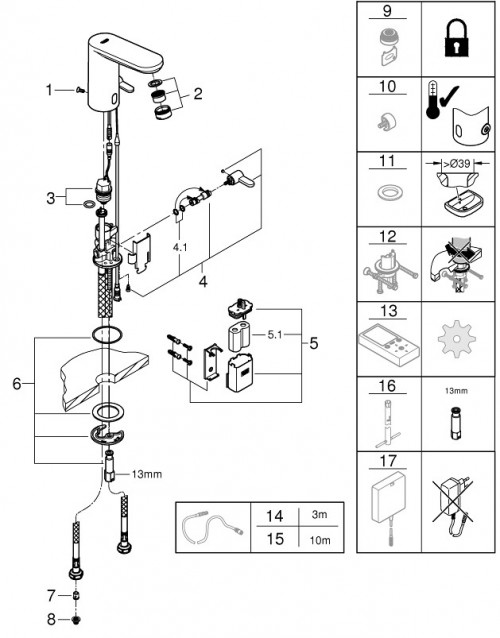 1
2
3
4.1
4
5.1
5
6
13mm
7
8

| 14 | 3m |
|---|---|
| 15 | 10m |

9
10
11
>Ø39
12
13
16
13mm
17