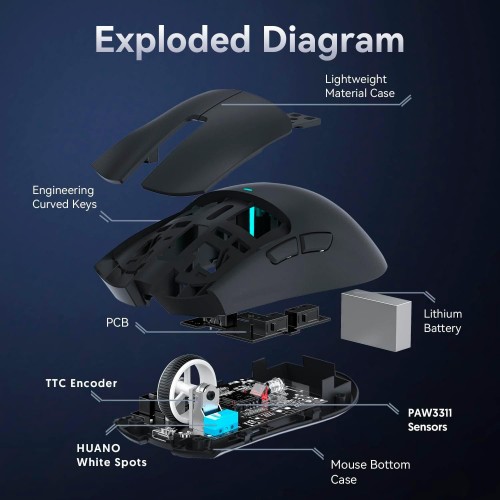 Exploded Diagram

Lightweight Material Case

Engineering Curved Keys

PCB

Lithium Battery

TTC Encoder

PAW3311 Sensors

HUANO White Spots

Mouse Bottom Case