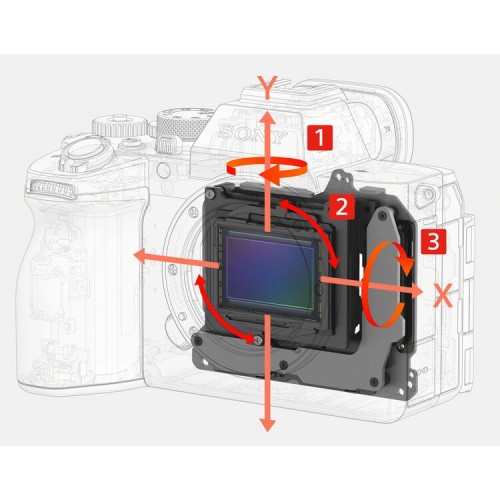 Y
SONY
1
2
3
X