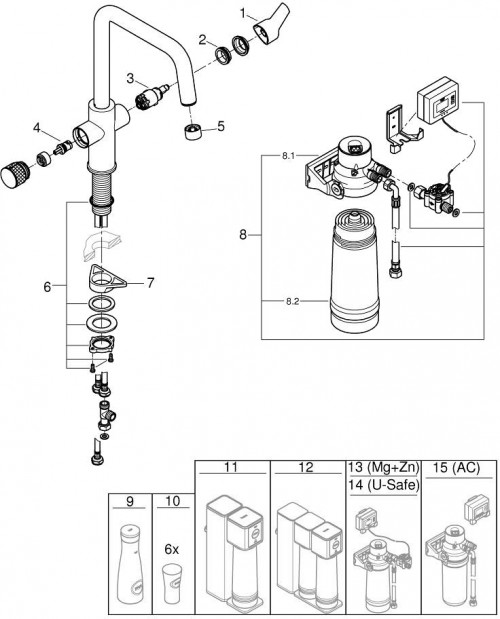 1
2
3
4
5
6
7
8
8.1
8.2
9
10
6x
11
12
13 (Mg+Zn)
14 (U-Safe)
15 (AC)