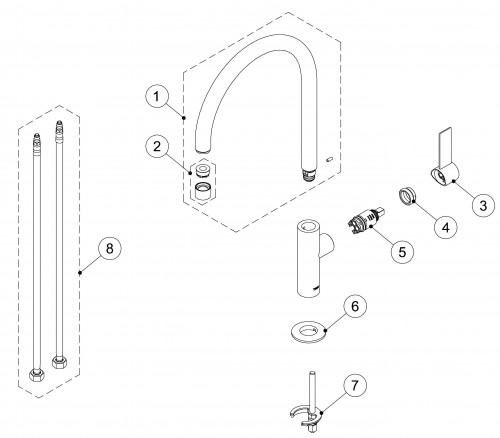 1
2
3
4
5
6
7
8