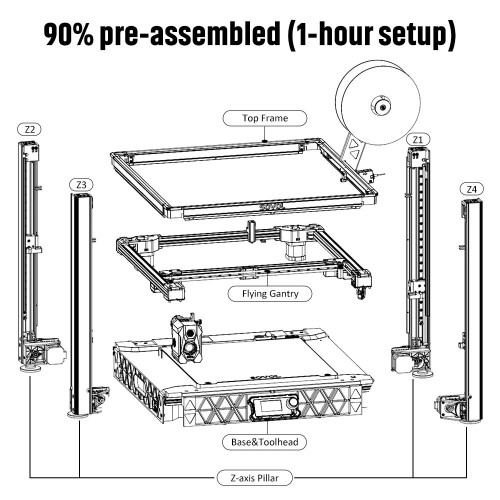 90% pre-assembled (1-hour setup)

Top Frame

Z2

Z3

Z1

Z4

Flying Gantry

Base&Toolhead

Z-axis Pillar