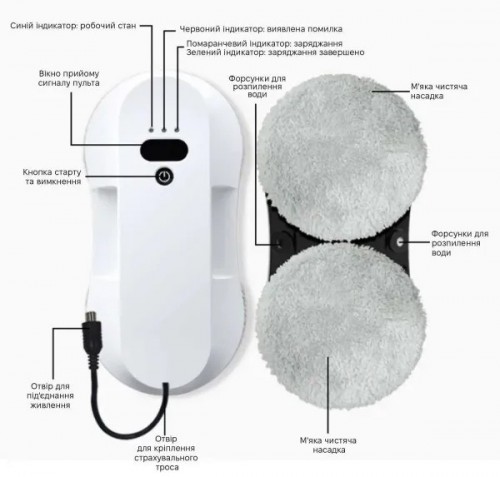 Синій індикатор: робочий стан

Червоний індикатор: виявлена помилка

Помаранчевий індикатор: заряджання
Зелений індикатор: заряджання завершено

Вікно прийому сигналу пульта

Форсунки для розпилення води

М'яка чистяча насадка

Кнопка старту та вимкнення

Форсунки для розпилення води

Отвір для під'єднання живлення

Отвір для кріплення страхувального троса

М'яка чистяча насадка