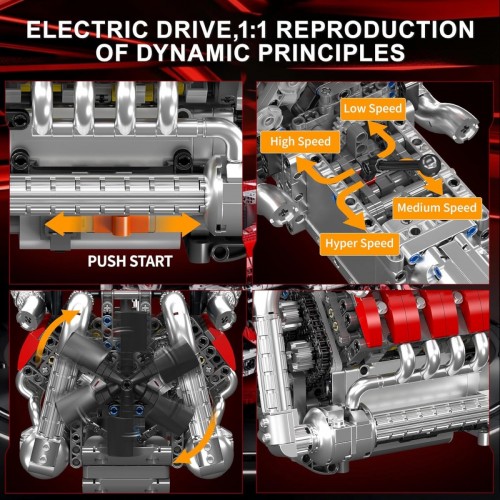 ELECTRIC DRIVE,1:1 REPRODUCTION OF DYNAMIC PRINCIPLES

PUSH START

Low Speed

High Speed

Medium Speed

Hyper Speed