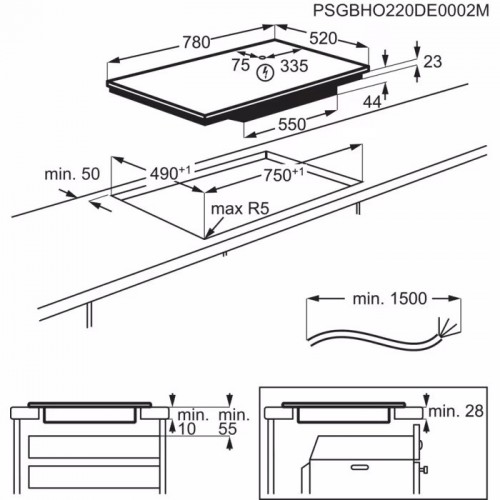 PSGBHO220DE0002M

780
520
75
335
23
44
550

min. 50
$490^{+1}$
$750^{+1}$
max R5

min. 1500

min.
10
min.
55

min. 28