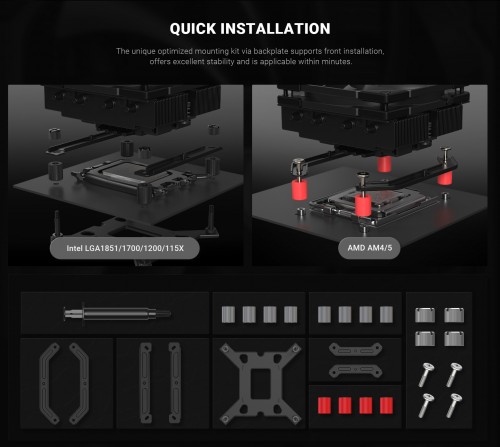 QUICK INSTALLATION

The unique optimized mounting kit via backplate supports front installation, offers excellent stability and is applicable within minutes.

Intel LGA1851/1700/1200/115X

AMD AM4/5