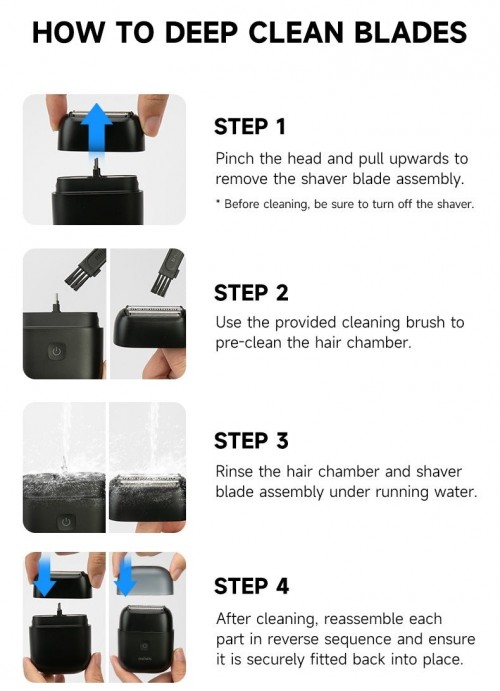 HOW TO DEEP CLEAN BLADES

STEP 1

Pinch the head and pull upwards to remove the shaver blade assembly.

* Before cleaning, be sure to turn off the shaver.

STEP 2

Use the provided cleaning brush to pre-clean the hair chamber.

STEP 3

Rinse the hair chamber and shaver blade assembly under running water.

STEP 4

After cleaning, reassemble each part in reverse sequence and ensure it is securely fitted back into place.