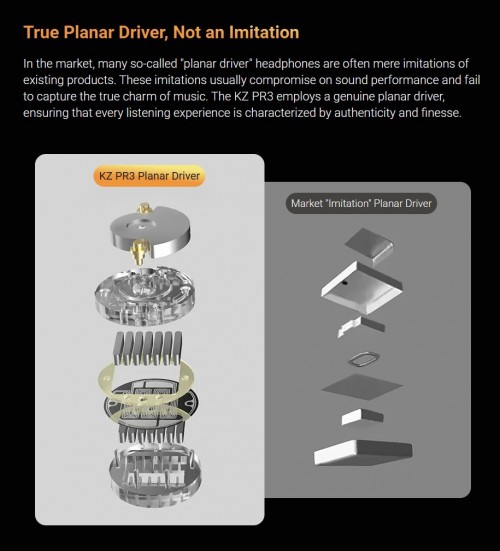 True Planar Driver, Not an Imitation

In the market, many so-called "planar driver" headphones are often mere imitations of existing products. These imitations usually compromise on sound performance and fail to capture the true charm of music. The KZ PR3 employs a genuine planar driver, ensuring that every listening experience is characterized by authenticity and finesse.

KZ PR3 Planar Driver

Market "Imitation" Planar Driver