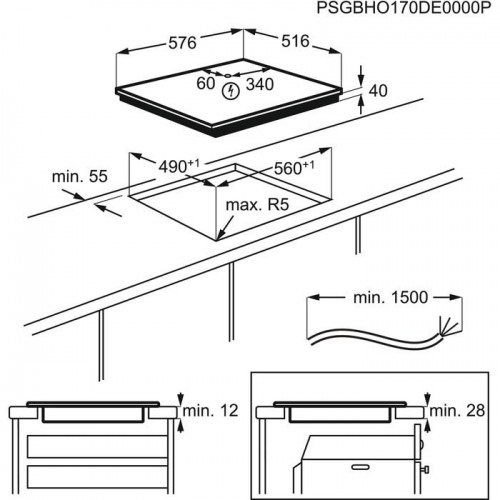 PSGBHO170DE0000P

576

516

60

340

40

$490^{+1}$

$560^{+1}$

min. 55

max. R5

min. 1500

min. 12

min. 28