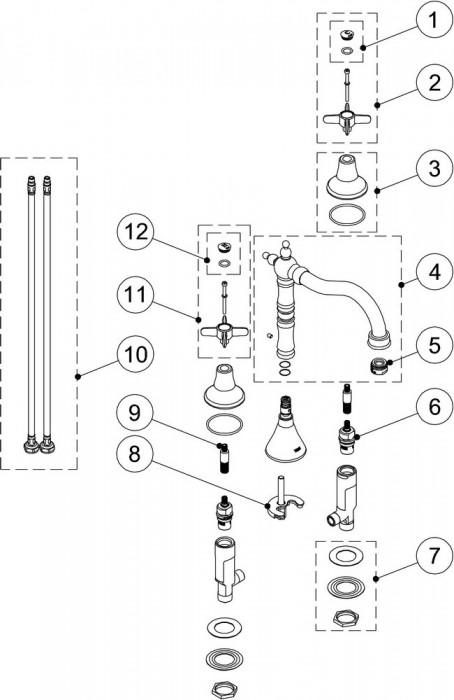 1
2
3
12
4
11
5
10
9
6
8
7