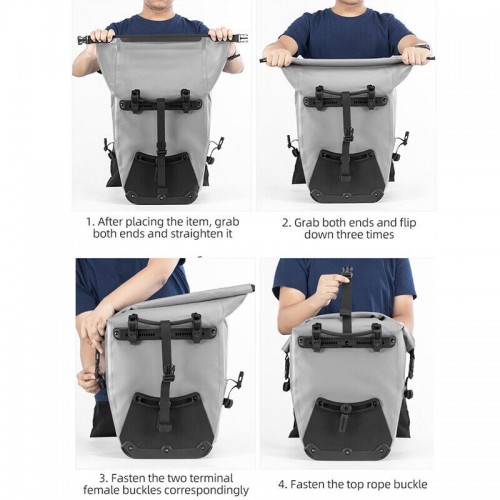 1. After placing the item, grab both ends and straighten it

2. Grab both ends and flip down three times

3. Fasten the two terminal female buckles correspondingly

4. Fasten the top rope buckle