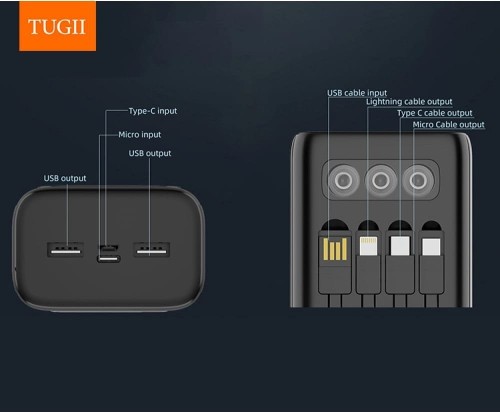 TUGII

Type-C input
Micro input
USB output
USB output

USB cable input
Lightning cable output
Type C cable output
Micro Cable output