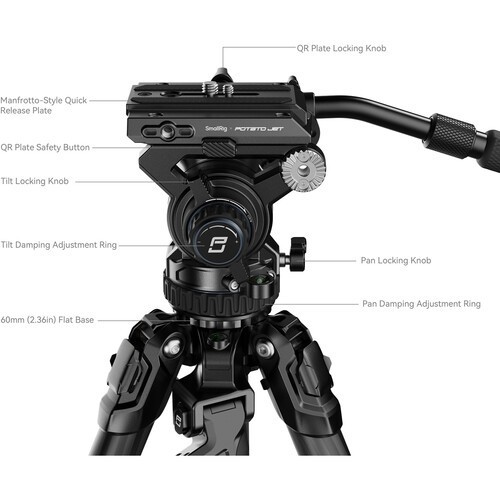 QR Plate Locking Knob

Manfrotto-Style Quick Release Plate

SmallRig · POTATO JET

QR Plate Safety Button

Tilt Locking Knob

Tilt Damping Adjustment Ring

Pan Locking Knob

Pan Damping Adjustment Ring

60mm (2.36in) Flat Base