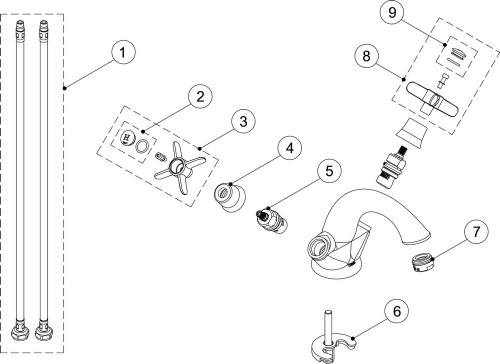 1
2
3
4
5
9
8
7
6