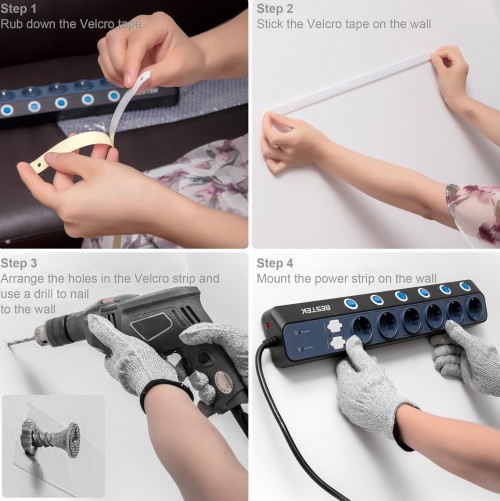 Step 1
Rub down the Velcro tape

Step 2
Stick the Velcro tape on the wall

Step 3
Arrange the holes in the Velcro strip and use a drill to nail to the wall

Step 4
Mount the power strip on the wall

BESTEK